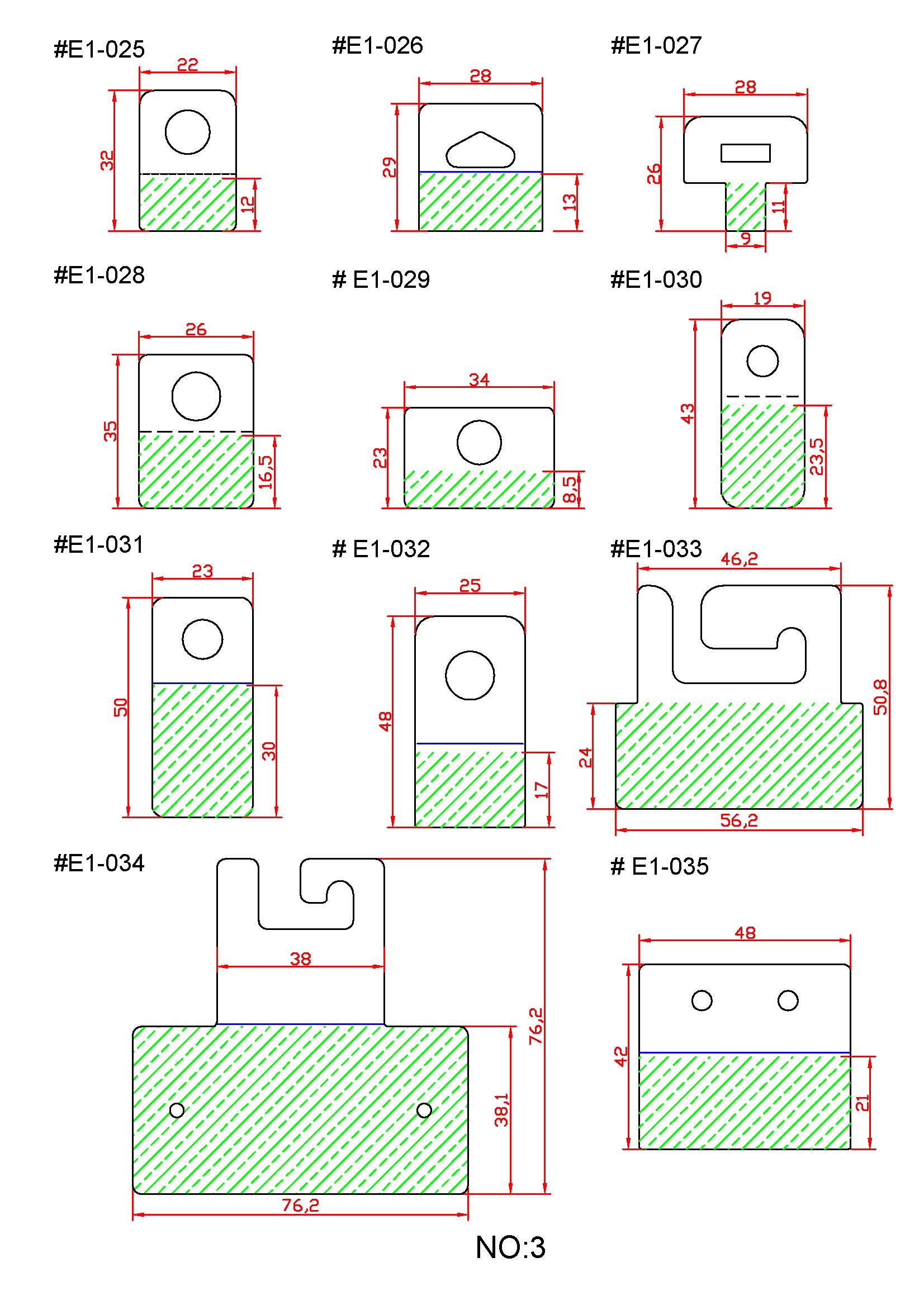 #E1-025

22

32

12

#E1-026

28

29

13

#E1-027

28

26

11

9

#E1-028

26

35

16,5

# E1-029

34

23

8,5

#E1-030

19

43

23,5

#E1-031

23

50

30

# E1-032

25

48

17

#E1-033

46,2

50,8

24

56,2

#E1-034

38

76,2

38,1

76,2

# E1-035

48

42

21

NO:3